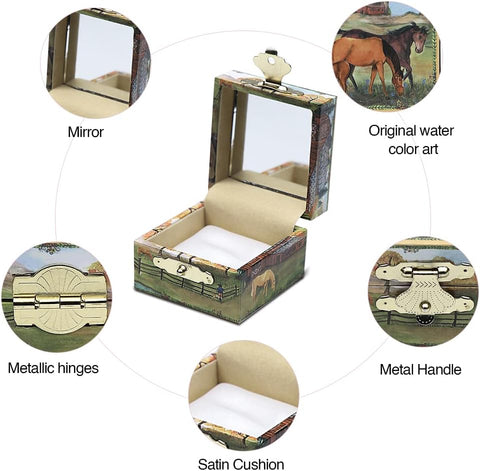 Mirror

Original water color art

Metallic hinges

Metal Handle

Satin Cushion