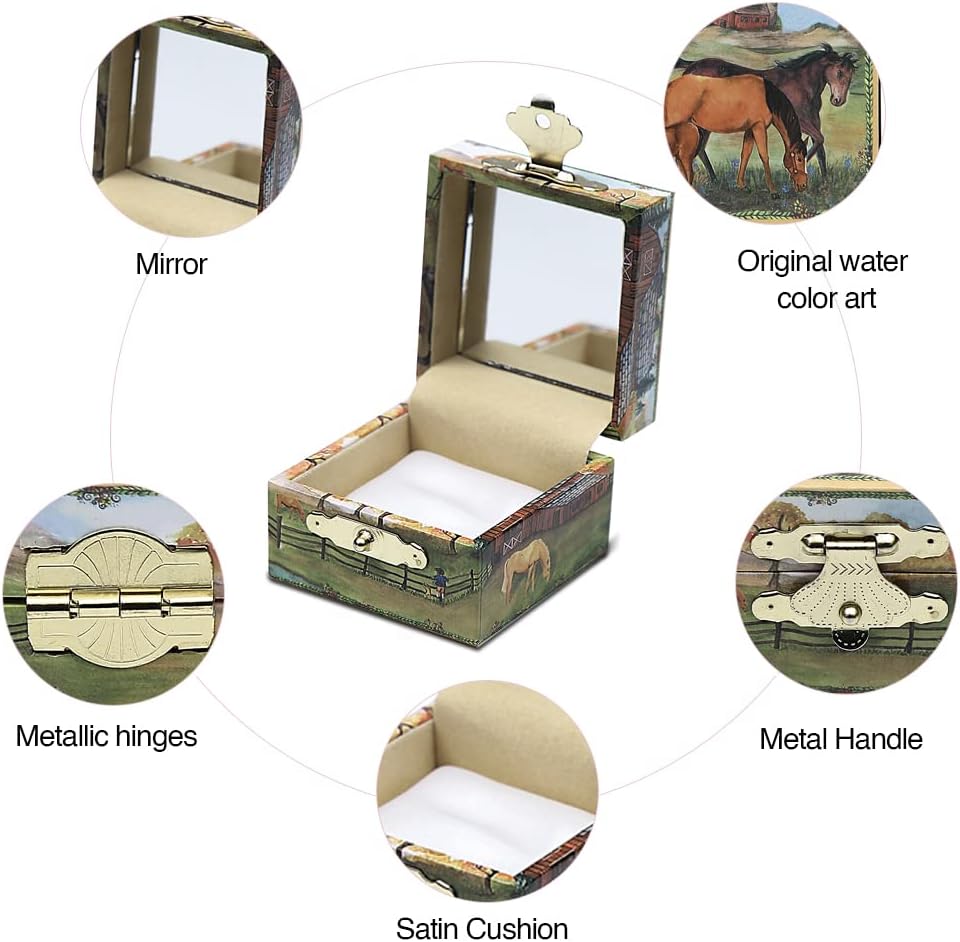 Mirror

Original water color art

Metallic hinges

Metal Handle

Satin Cushion